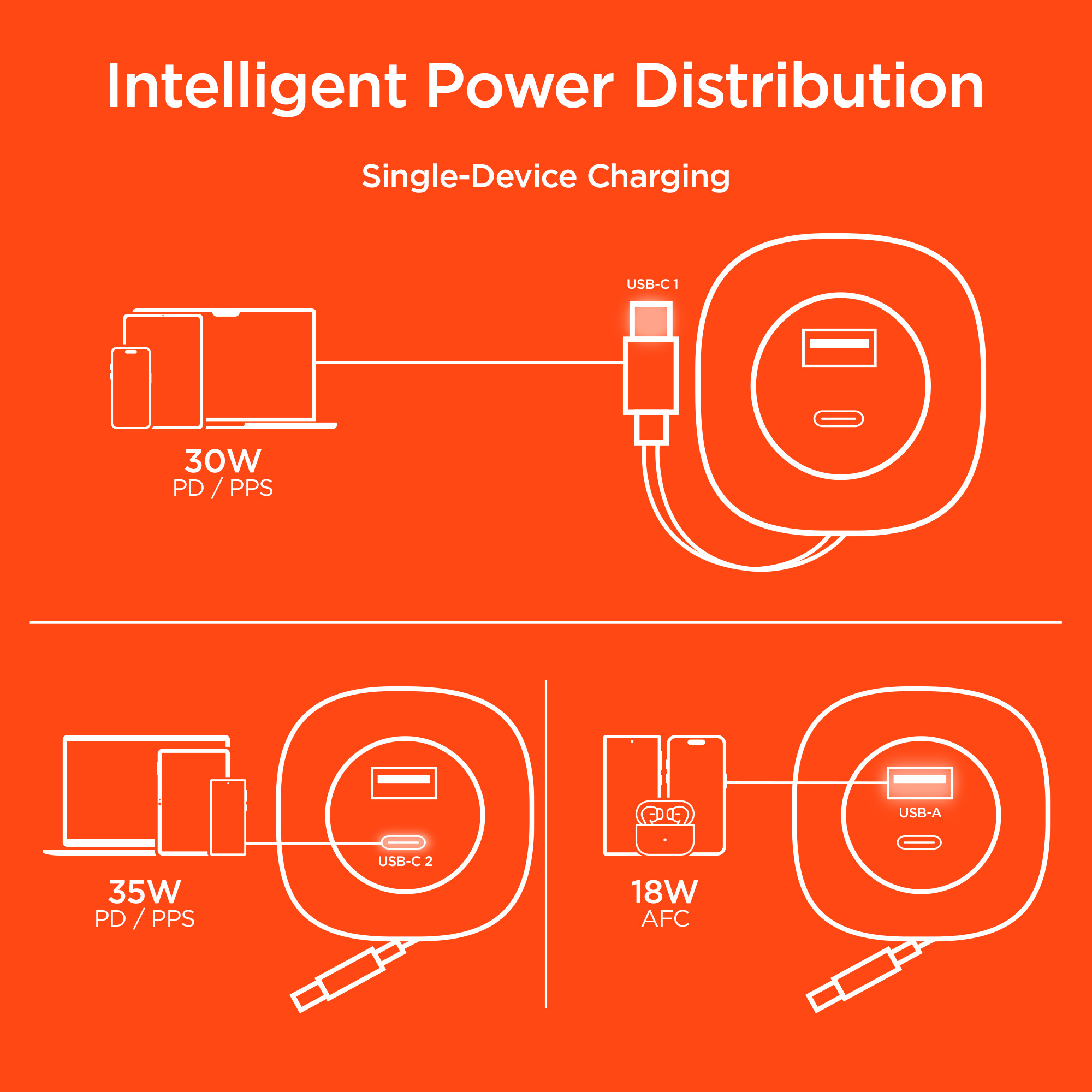 Intelligent Power Distribution

Single-Device Charging

USB-C 1

30W
PD / PPS

USB-C 2

35W
PD / PPS

USB-A

18W
AFC